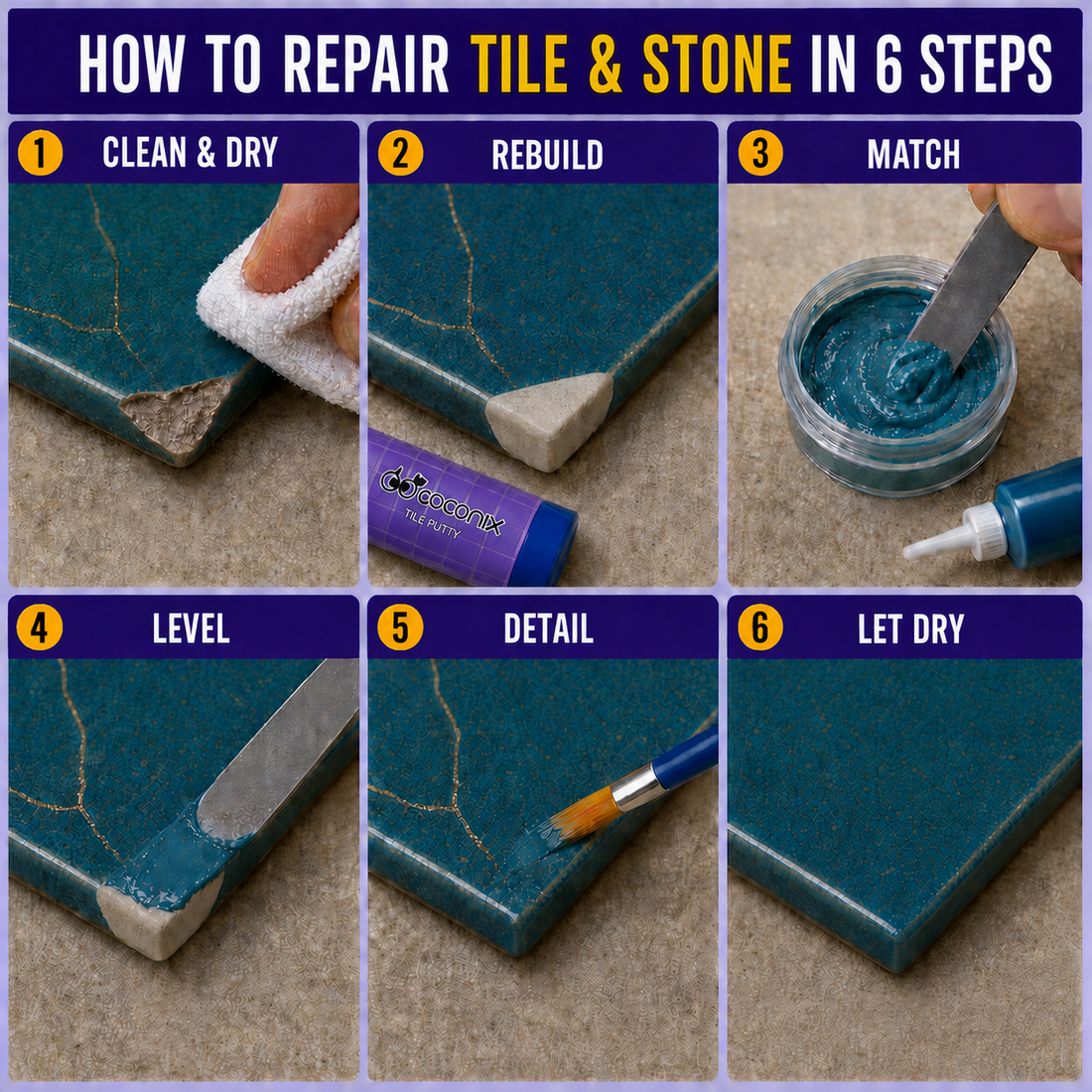 HOW TO REPAIR TILE & STONE IN 6 STEPS

1 CLEAN & DRY

2 REBUILD

coconix
TILE PUTTY

3 MATCH

4 LEVEL

5 DETAIL

6 LET DRY